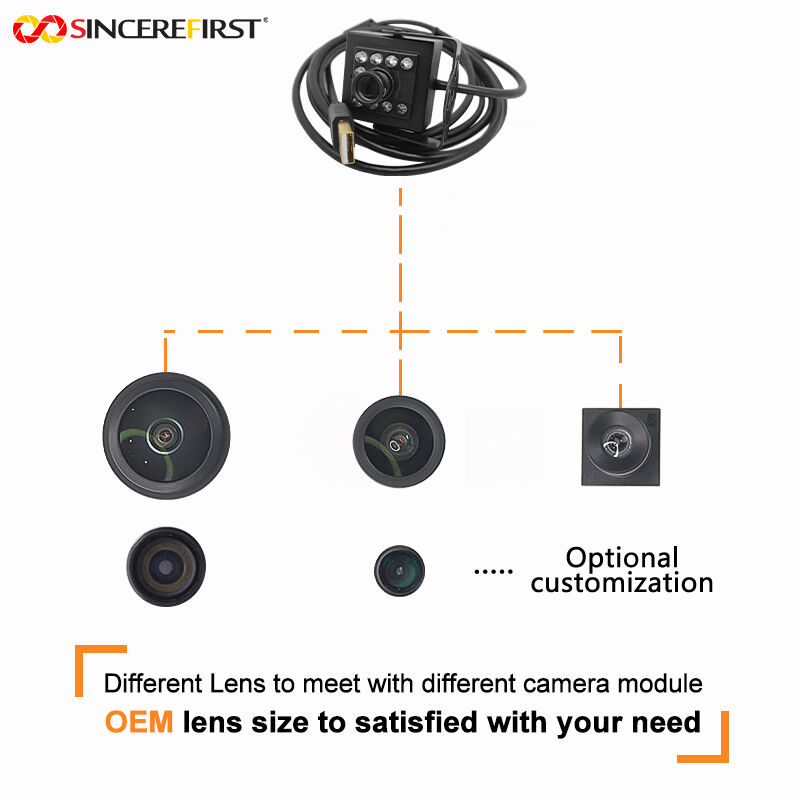 SINCEREFIRST®

..... Optional customization

Different Lens to meet with different camera module
OEM lens size to satisfied with your need